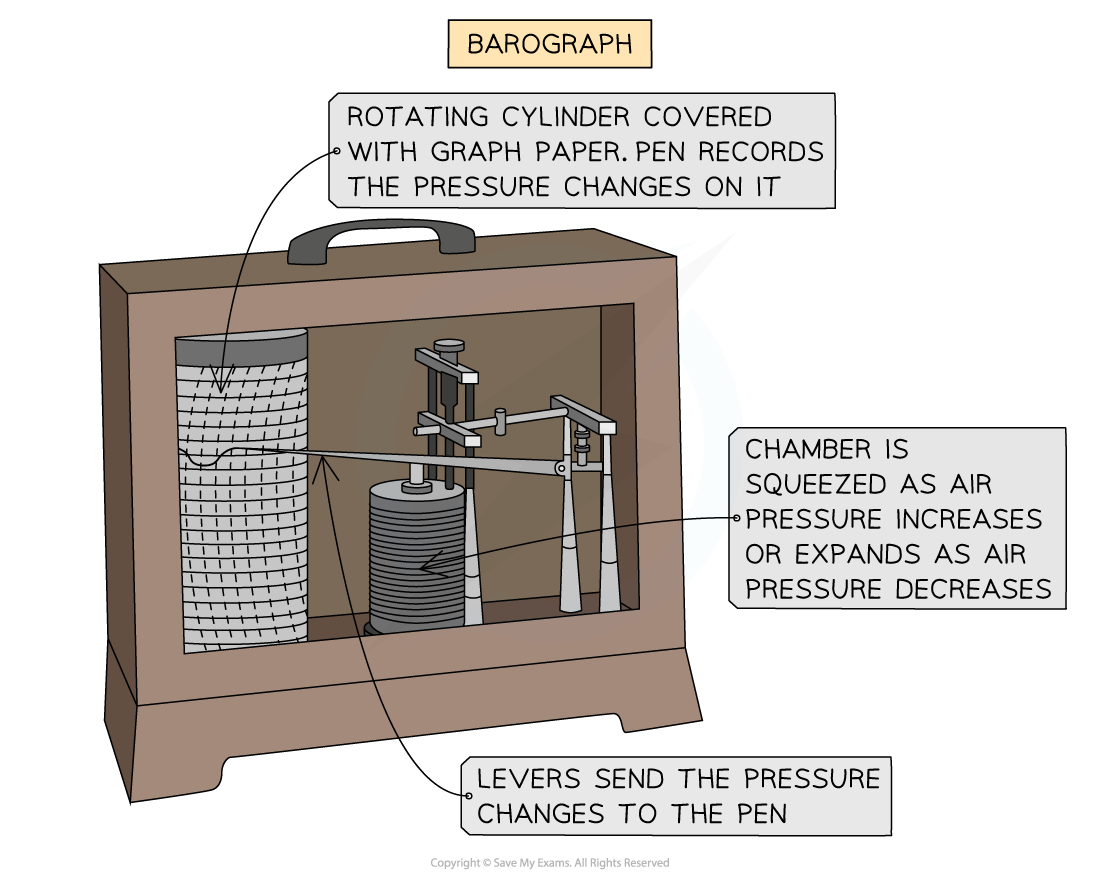 BAROGRAPH

ROTATING CYLINDER COVERED WITH GRAPH PAPER. PEN RECORDS THE PRESSURE CHANGES ON IT

CHAMBER IS SQUEEZED AS AIR PRESSURE INCREASES OR EXPANDS AS AIR PRESSURE DECREASES

LEVERS SEND THE PRESSURE CHANGES TO THE PEN

Copyright © Save My Exams. All Rights Reserved