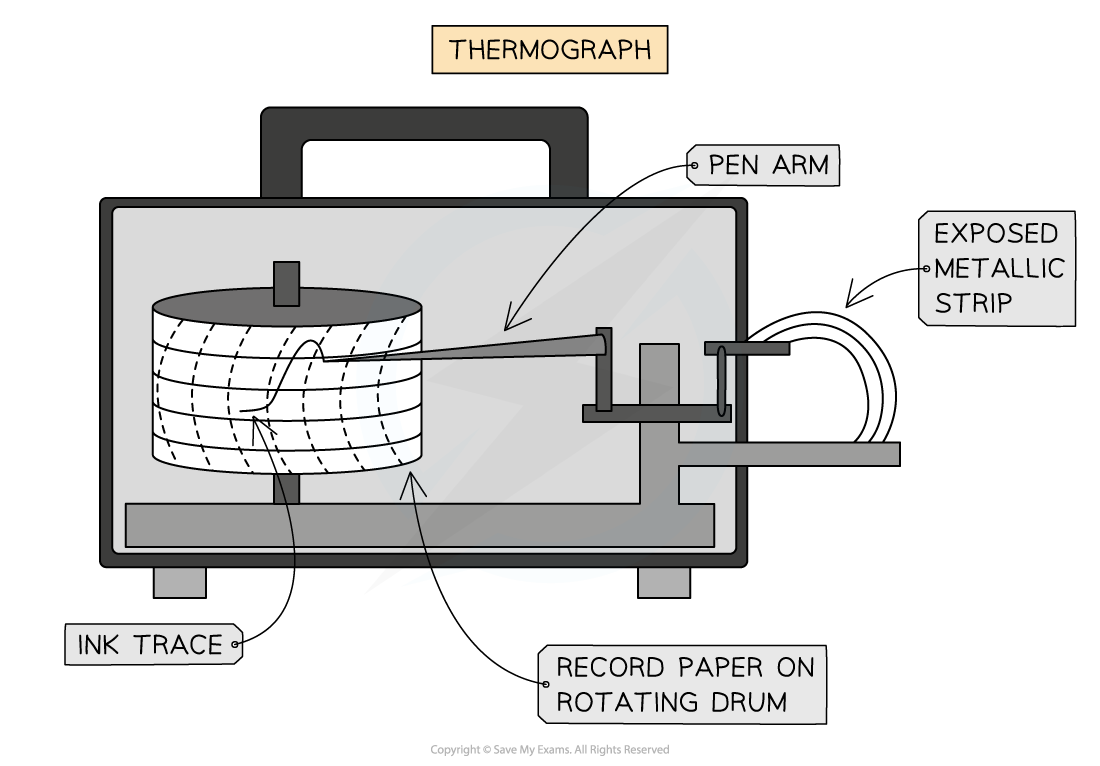 THERMOGRAPH

PEN ARM

EXPOSED METALLIC STRIP

INK TRACE

RECORD PAPER ON ROTATING DRUM

Copyright © Save My Exams. All Rights Reserved