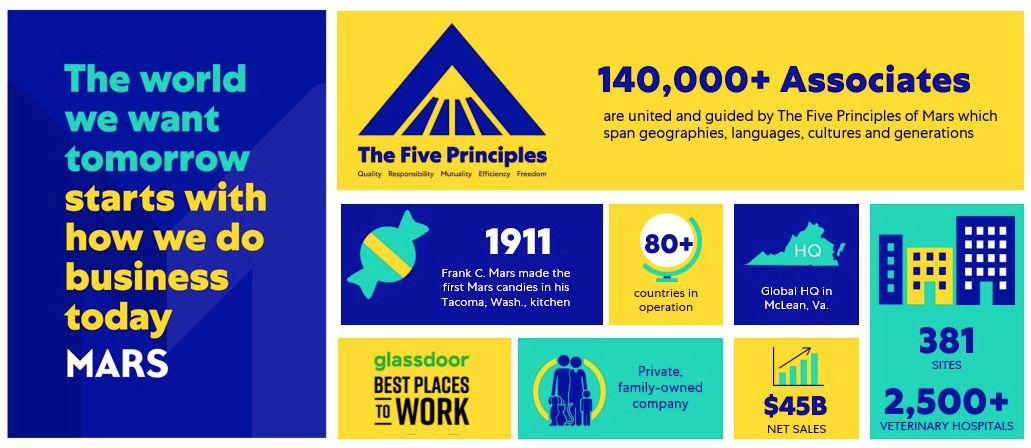 The world we want tomorrow starts with how we do business today

MARS

The Five Principles

Quality Responsibility Mutuality Efficiency Freedom

140,000+ Associates

are united and guided by The Five Principles of Mars which span geographies, languages, cultures and generations

1911

Frank C. Mars made the first Mars candies in his Tacoma, Wash., kitchen

80+

countries in operation

HQ

Global HQ in McLean, Va.

381

SITES

2,500+

VETERINARY HOSPITALS

glassdoor

BEST PLACES TO WORK

Private, family-owned company

$45B

NET SALES