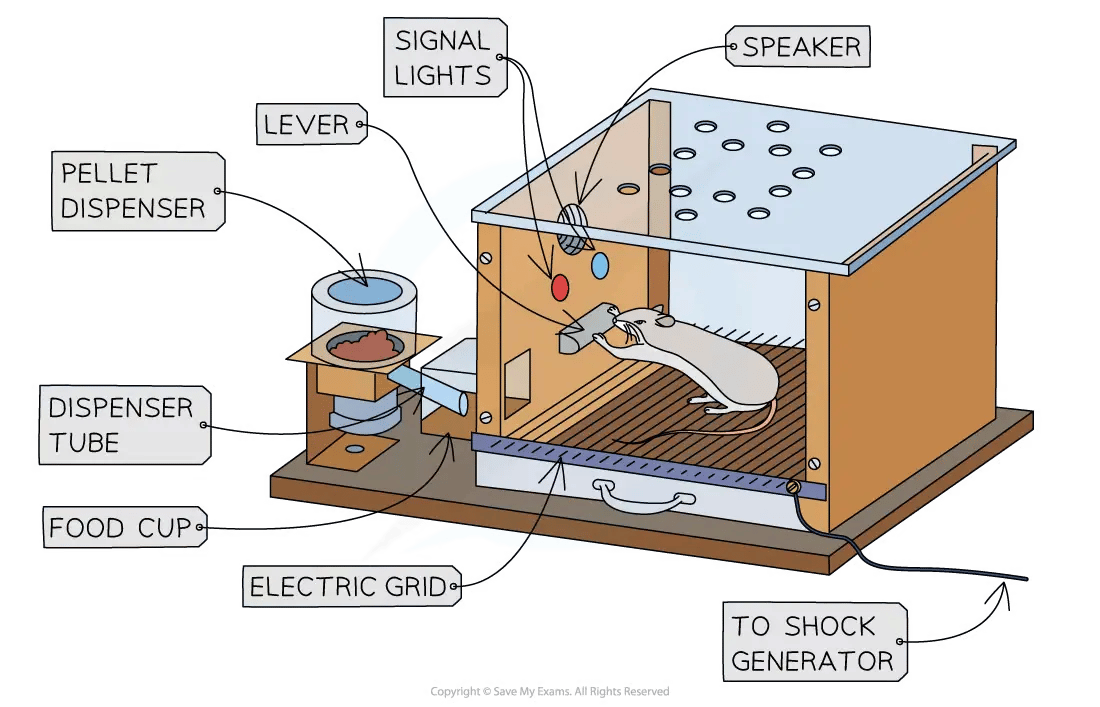 SIGNAL LIGHTS

SPEAKER

LEVER

PELLET DISPENSER

DISPENSER TUBE

FOOD CUP

ELECTRIC GRID

TO SHOCK GENERATOR

Copyright © Save My Exams. All Rights Reserved