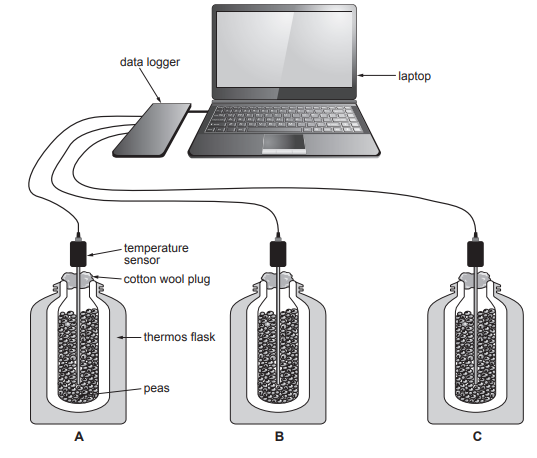 data logger

laptop

temperature sensor

cotton wool plug

thermos flask

peas

A

B

C