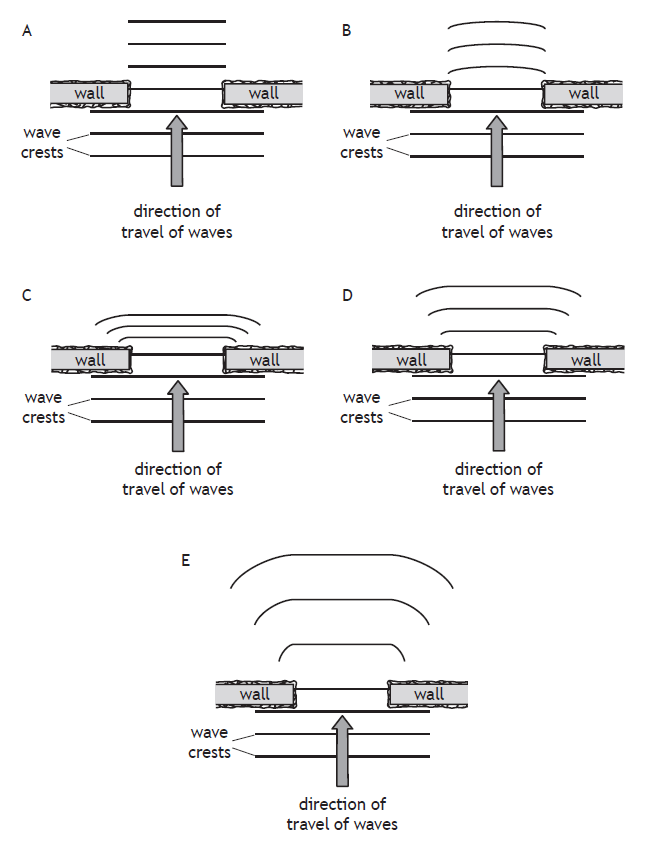 A

wall wall

wave crests

direction of travel of waves

B

wall wall

wave crests

direction of travel of waves

C

wall wall

wave crests

direction of travel of waves

D

wall wall

wave crests

direction of travel of waves

E

wall wall

wave crests

direction of travel of waves