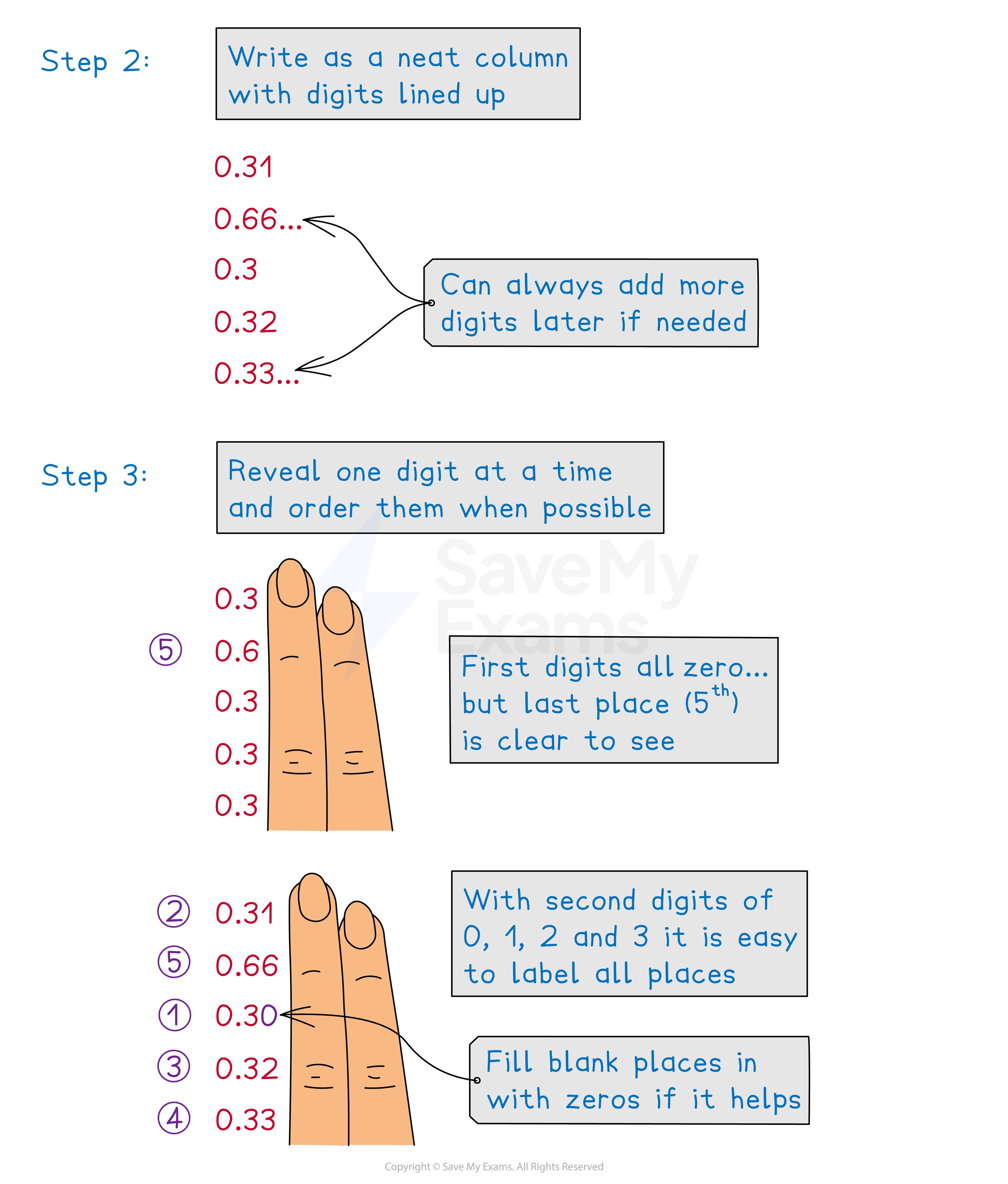 Step 2:

Write as a neat column with digits lined up

0.31

0.66...

0.3

0.32

0.33...

Can always add more digits later if needed

Step 3:

Reveal one digit at a time and order them when possible

SaveMy Exams

0.3

⑤ 0.6

0.3

0.3

0.3

First digits all zero... but last place ($5^{th}$) is clear to see

② 0.31

⑤ 0.66

① 0.30

③ 0.32

④ 0.33

With second digits of 0, 1, 2 and 3 it is easy to label all places

Fill blank places in with zeros if it helps

Copyright © Save My Exams. All Rights Reserved