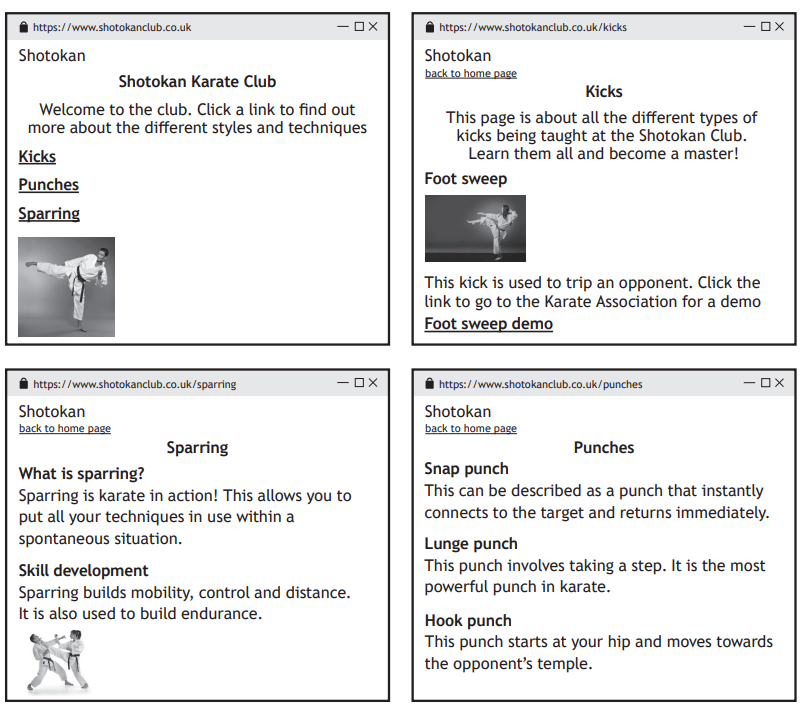 https://www.shotokanclub.co.uk

Shotokan

Shotokan Karate Club

Welcome to the club. Click a link to find out more about the different styles and techniques

Kicks

Punches

Sparring

https://www.shotokanclub.co.uk/kicks

Shotokan
back to home page

Kicks

This page is about all the different types of kicks being taught at the Shotokan Club. Learn them all and become a master!

Foot sweep

This kick is used to trip an opponent. Click the link to go to the Karate Association for a demo

Foot sweep demo

https://www.shotokanclub.co.uk/sparring

Shotokan
back to home page

Sparring

What is sparring?
Sparring is karate in action! This allows you to put all your techniques in use within a spontaneous situation.

Skill development
Sparring builds mobility, control and distance. It is also used to build endurance.

https://www.shotokanclub.co.uk/punches

Shotokan
back to home page

Punches

Snap punch
This can be described as a punch that instantly connects to the target and returns immediately.

Lunge punch
This punch involves taking a step. It is the most powerful punch in karate.

Hook punch
This punch starts at your hip and moves towards the opponent's temple.