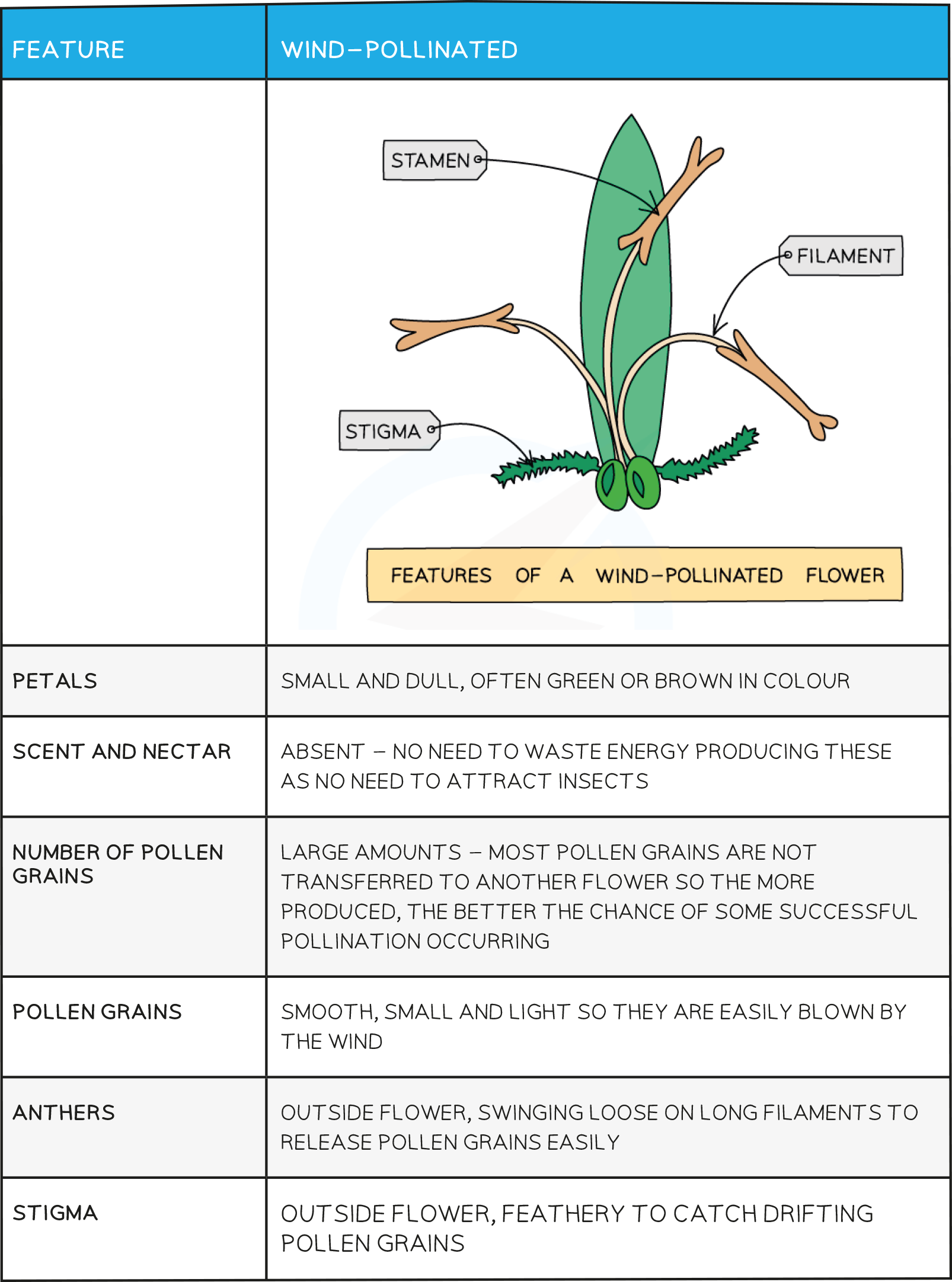 | FEATURE | WIND–POLLINATED |
|---|---|
| | STAMEN FILAMENT STIGMA FEATURES OF A WIND–POLLINATED FLOWER |
| PETALS | SMALL AND DULL, OFTEN GREEN OR BROWN IN COLOUR |
| SCENT AND NECTAR | ABSENT – NO NEED TO WASTE ENERGY PRODUCING THESE AS NO NEED TO ATTRACT INSECTS |
| NUMBER OF POLLEN GRAINS | LARGE AMOUNTS – MOST POLLEN GRAINS ARE NOT TRANSFERRED TO ANOTHER FLOWER SO THE MORE PRODUCED, THE BETTER THE CHANCE OF SOME SUCCESSFUL POLLINATION OCCURRING |
| POLLEN GRAINS | SMOOTH, SMALL AND LIGHT SO THEY ARE EASILY BLOWN BY THE WIND |
| ANTHERS | OUTSIDE FLOWER, SWINGING LOOSE ON LONG FILAMENTS TO RELEASE POLLEN GRAINS EASILY |
| STIGMA | OUTSIDE FLOWER, FEATHERY TO CATCH DRIFTING POLLEN GRAINS |