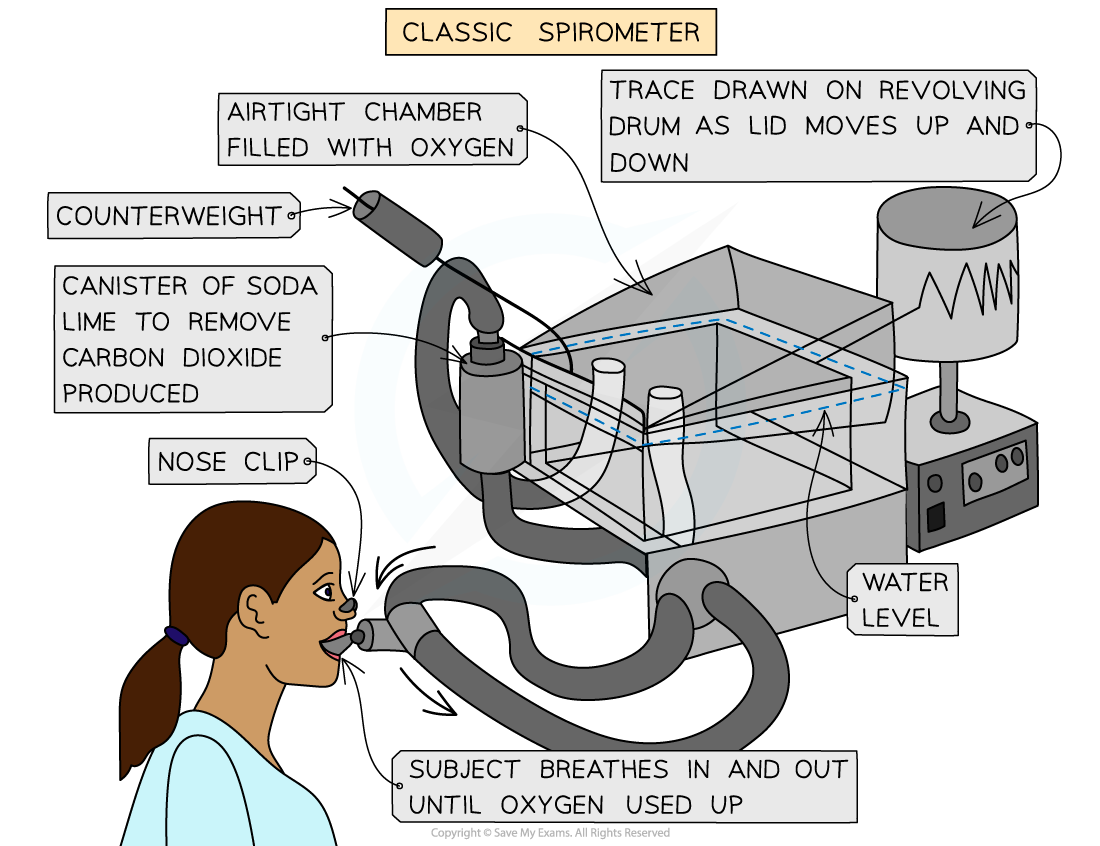 CLASSIC SPIROMETER

AIRTIGHT CHAMBER FILLED WITH OXYGEN

TRACE DRAWN ON REVOLVING DRUM AS LID MOVES UP AND DOWN

COUNTERWEIGHT

CANISTER OF SODA LIME TO REMOVE CARBON DIOXIDE PRODUCED

NOSE CLIP

WATER LEVEL

SUBJECT BREATHES IN AND OUT UNTIL OXYGEN USED UP

Copyright © Save My Exams. All Rights Reserved