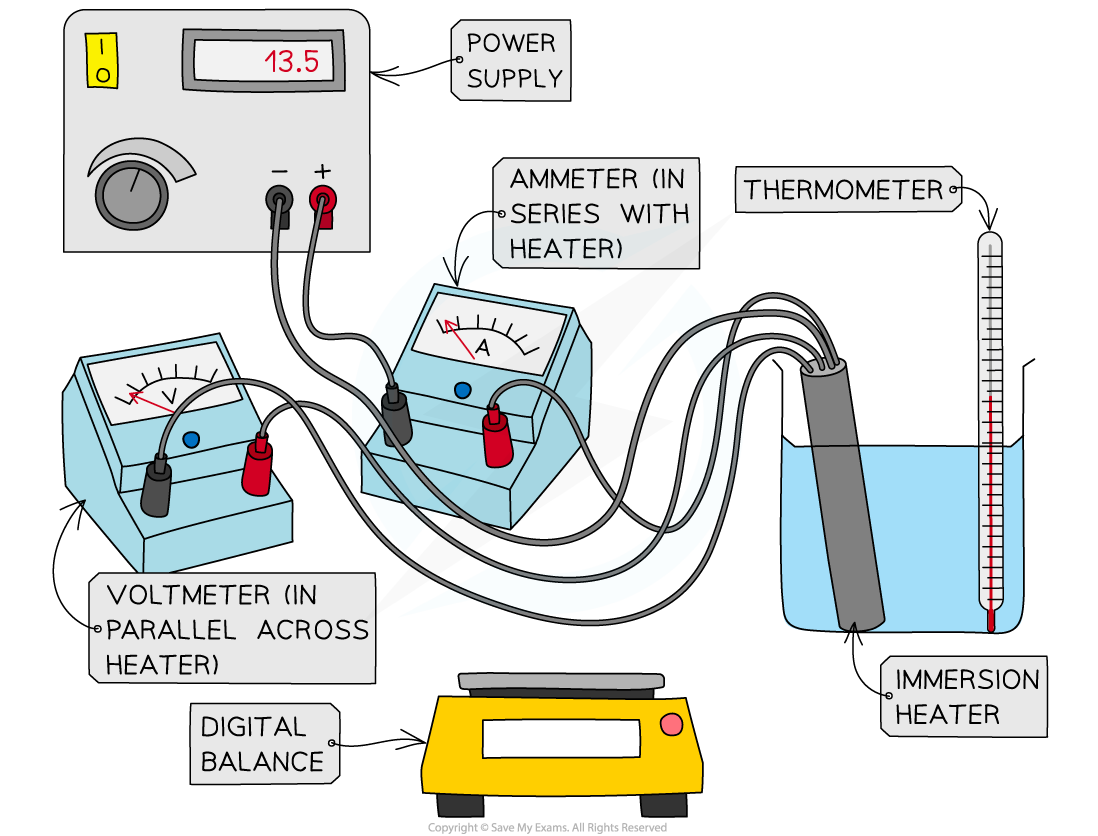 I
O

13.5

POWER SUPPLY

−  +

AMMETER (IN SERIES WITH HEATER)

THERMOMETER

A

V

VOLTMETER (IN PARALLEL ACROSS HEATER)

IMMERSION HEATER

DIGITAL BALANCE

Copyright © Save My Exams. All Rights Reserved