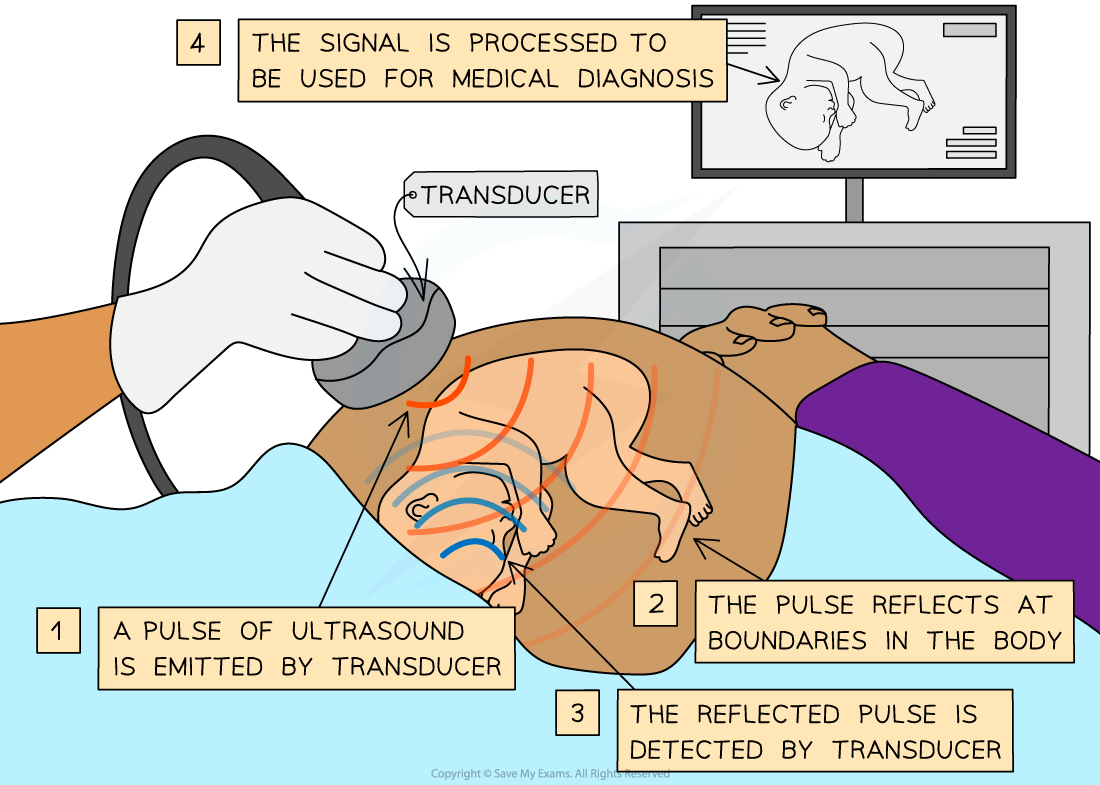 4 THE SIGNAL IS PROCESSED TO BE USED FOR MEDICAL DIAGNOSIS

TRANSDUCER

1 A PULSE OF ULTRASOUND IS EMITTED BY TRANSDUCER

2 THE PULSE REFLECTS AT BOUNDARIES IN THE BODY

3 THE REFLECTED PULSE IS DETECTED BY TRANSDUCER

Copyright © Save My Exams. All Rights Reserved