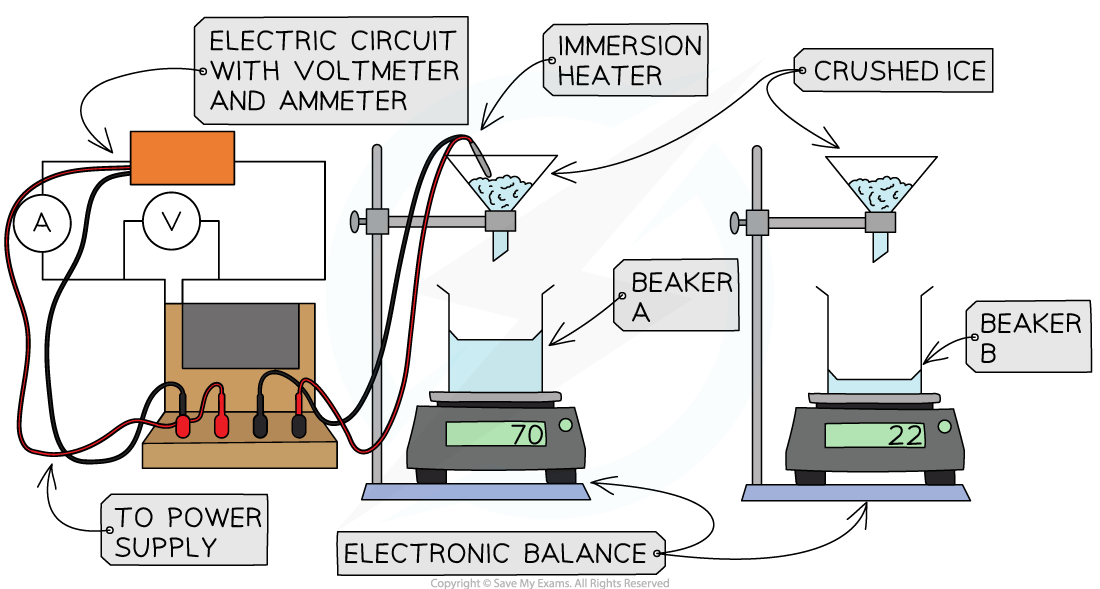 ELECTRIC CIRCUIT WITH VOLTMETER AND AMMETER

IMMERSION HEATER

CRUSHED ICE

A

V

BEAKER A

BEAKER B

70

22

TO POWER SUPPLY

ELECTRONIC BALANCE

Copyright © Save My Exams. All Rights Reserved