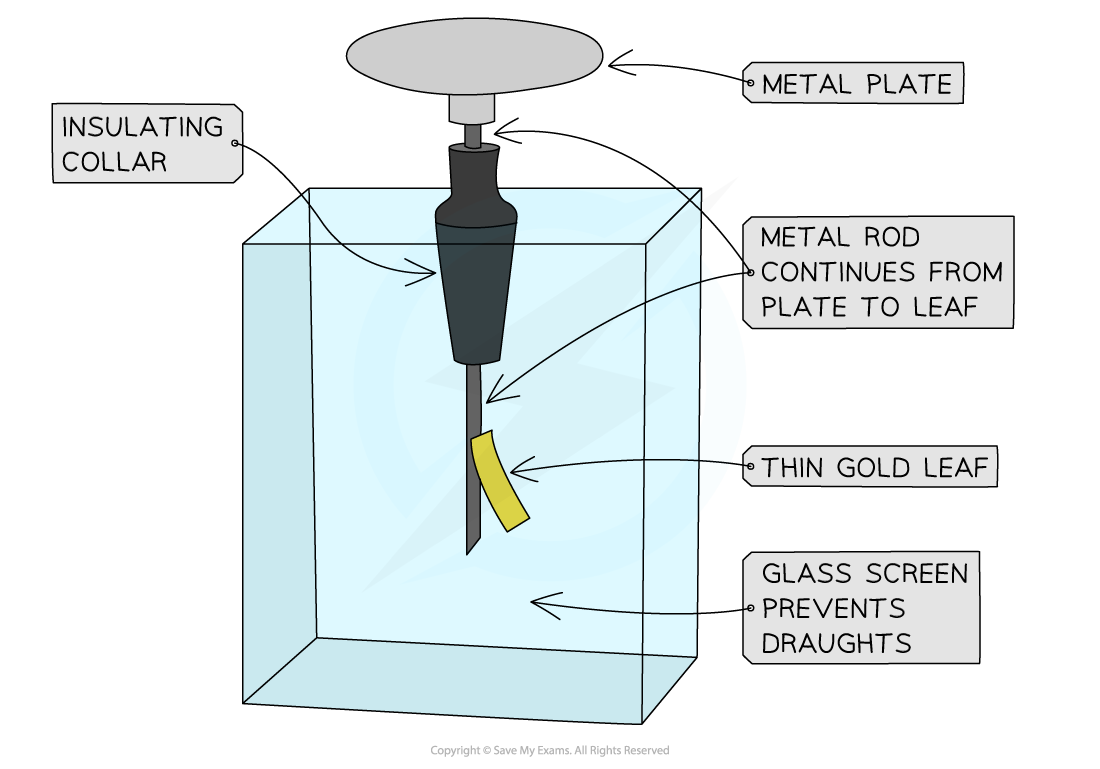 INSULATING COLLAR

METAL PLATE

METAL ROD CONTINUES FROM PLATE TO LEAF

THIN GOLD LEAF

GLASS SCREEN PREVENTS DRAUGHTS

Copyright © Save My Exams. All Rights Reserved