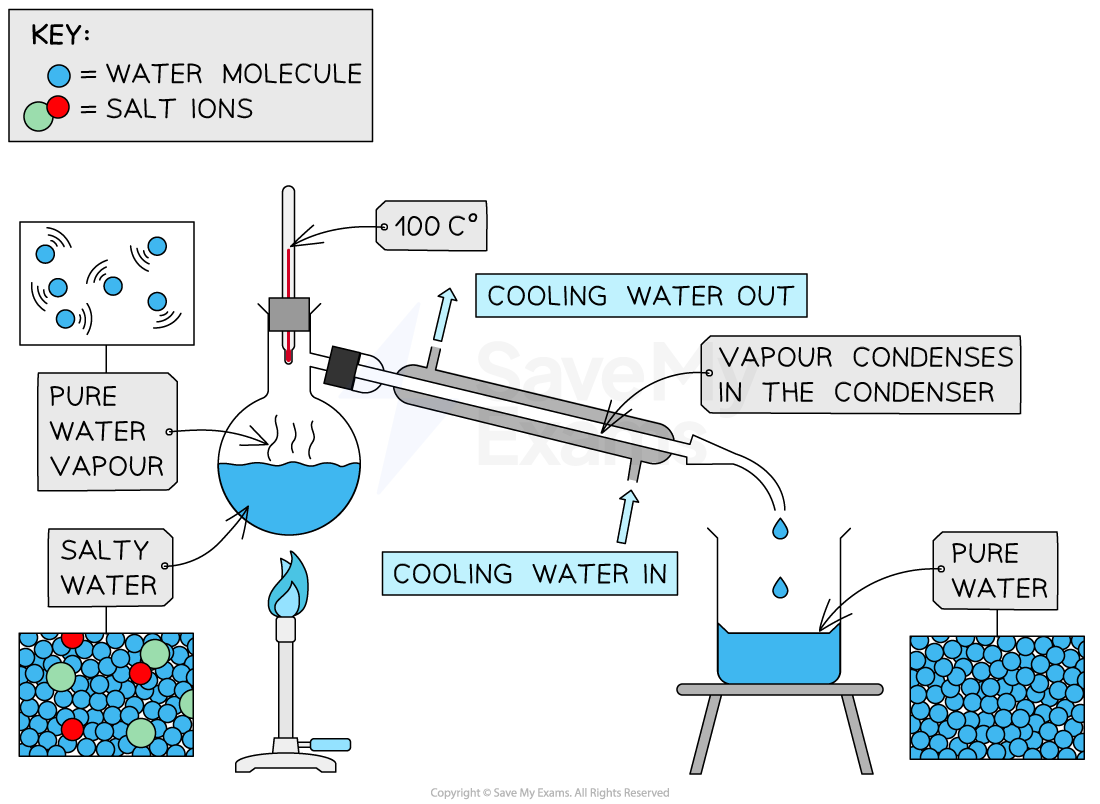 KEY:
= WATER MOLECULE
= SALT IONS

100 C°

COOLING WATER OUT

VAPOUR CONDENSES IN THE CONDENSER

PURE WATER VAPOUR

SALTY WATER

COOLING WATER IN

PURE WATER

Save My Exams

Copyright © Save My Exams. All Rights Reserved