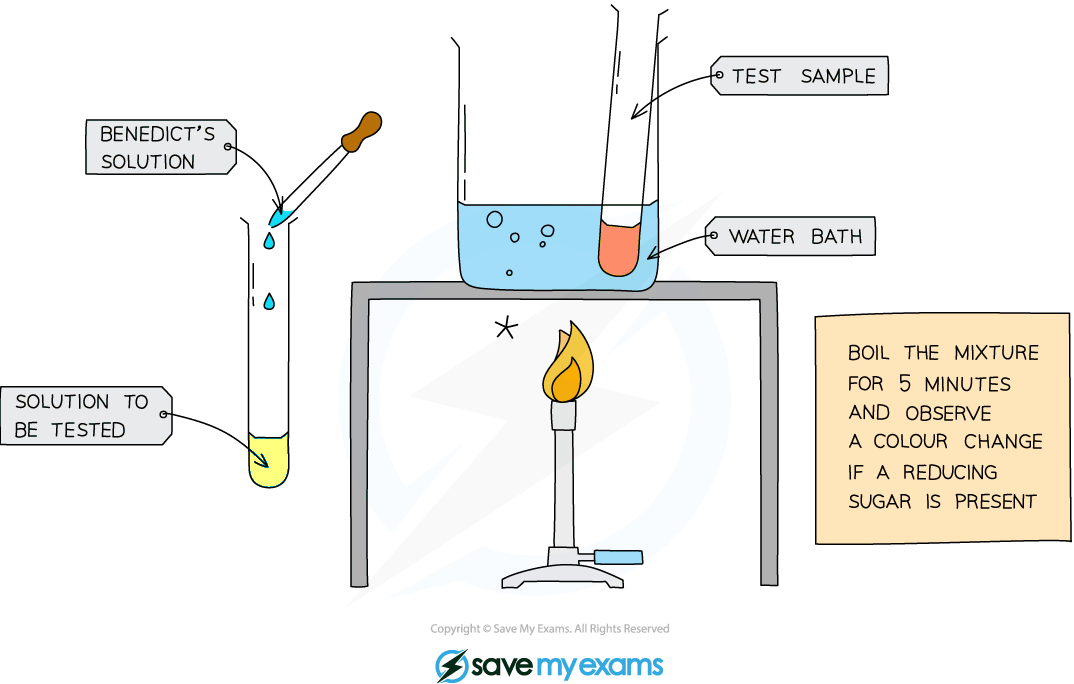 BENEDICT'S SOLUTION

SOLUTION TO BE TESTED

TEST SAMPLE

WATER BATH

BOIL THE MIXTURE FOR 5 MINUTES AND OBSERVE A COLOUR CHANGE IF A REDUCING SUGAR IS PRESENT

Copyright © Save My Exams. All Rights Reserved

save my exams