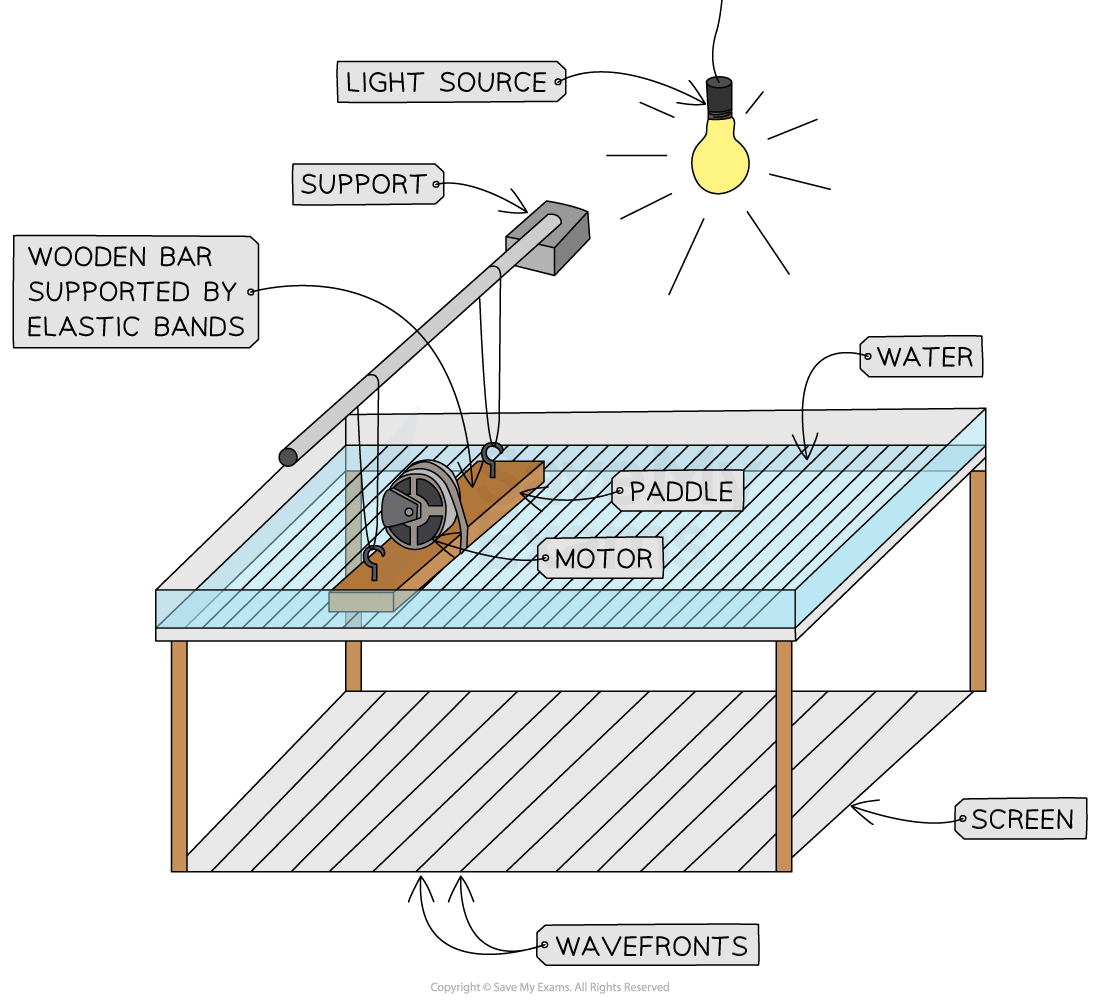 LIGHT SOURCE

SUPPORT

WOODEN BAR SUPPORTED BY ELASTIC BANDS

WATER

PADDLE

MOTOR

SCREEN

WAVEFRONTS

Copyright © Save My Exams. All Rights Reserved