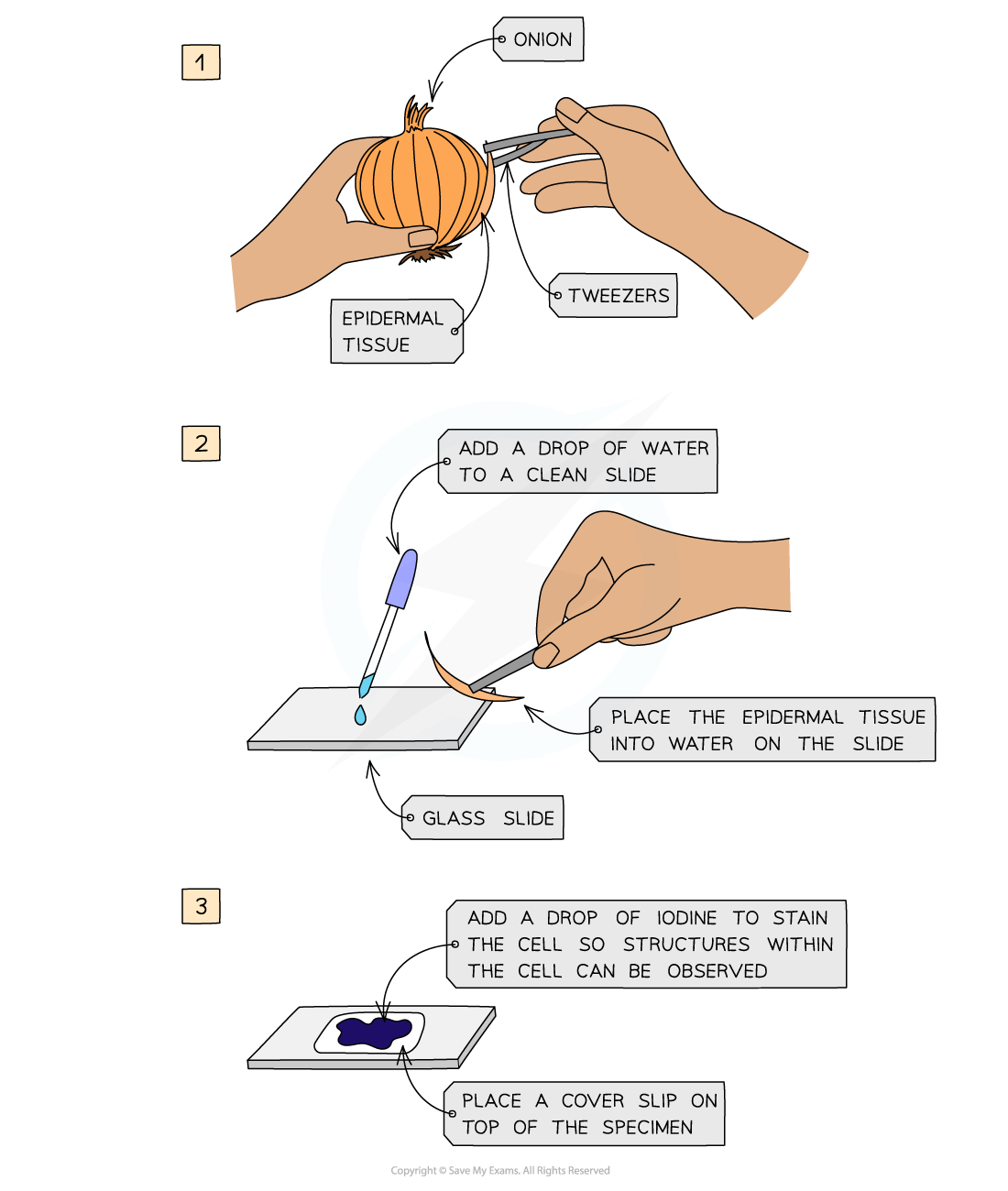 1

ONION

TWEEZERS

EPIDERMAL TISSUE

2

ADD A DROP OF WATER TO A CLEAN SLIDE

PLACE THE EPIDERMAL TISSUE INTO WATER ON THE SLIDE

GLASS SLIDE

3

ADD A DROP OF IODINE TO STAIN THE CELL SO STRUCTURES WITHIN THE CELL CAN BE OBSERVED

PLACE A COVER SLIP ON TOP OF THE SPECIMEN

Copyright © Save My Exams. All Rights Reserved